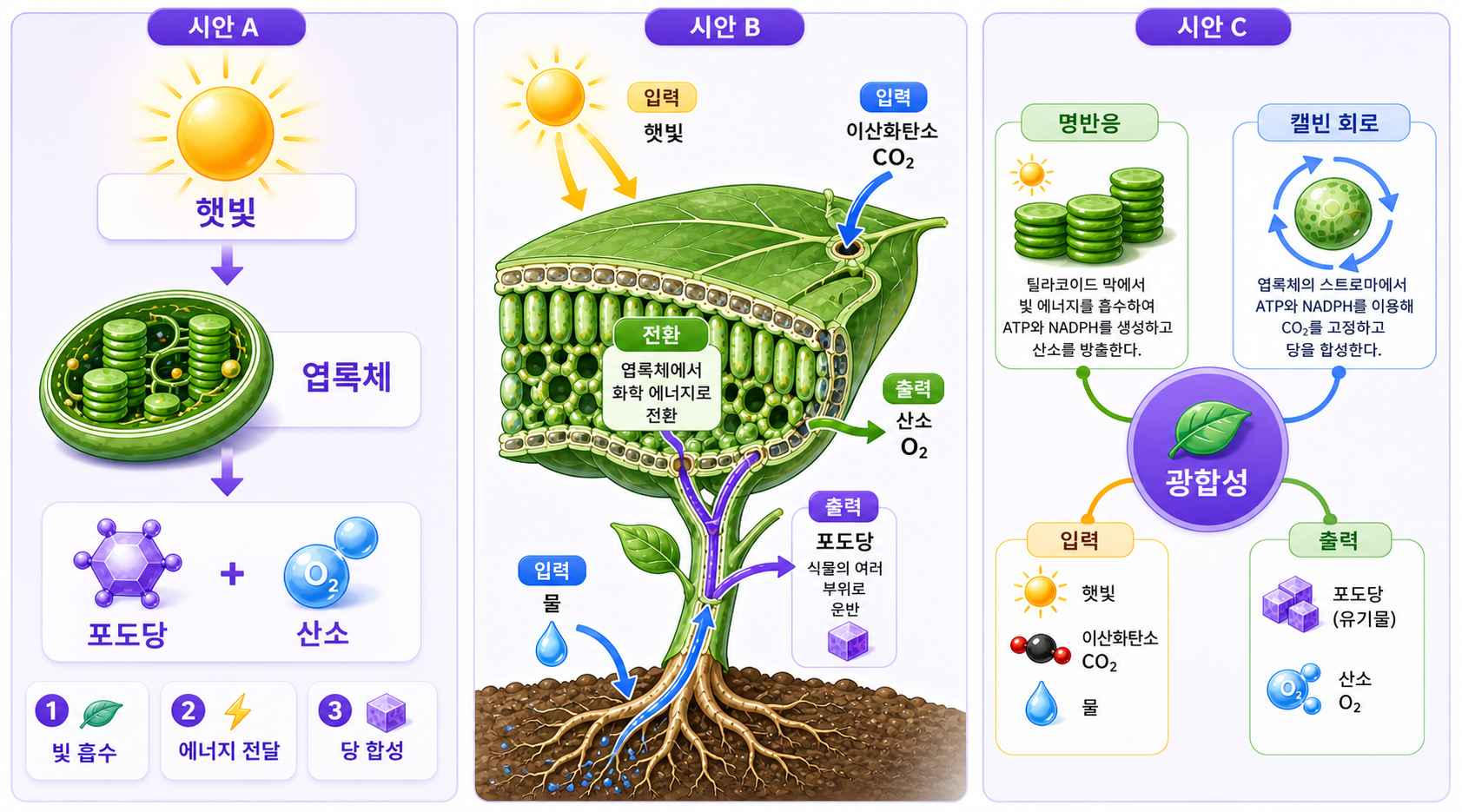 시안 A

햇빛

엽록체

$O_2$

포도당 + 산소

1 빛 흡수

2 에너지 전달

3 당 합성

시안 B

입력
햇빛

입력
이산화탄소
$CO_2$

전환
엽록체에서 화학 에너지로 전환

출력
산소
$O_2$

출력
포도당
식물의 여러 부위로 운반

입력
물

시안 C

명반응
틸라코이드 막에서 빛 에너지를 흡수하여 ATP와 NADPH를 생성하고 산소를 방출한다.

캘빈 회로
엽록체의 스트로마에서 ATP와 NADPH를 이용해 $CO_2$를 고정하고 당을 합성한다.

광합성

입력
햇빛
이산화탄소
$CO_2$
물

출력
포도당
(유기물)
$O_2$
산소
$O_2$